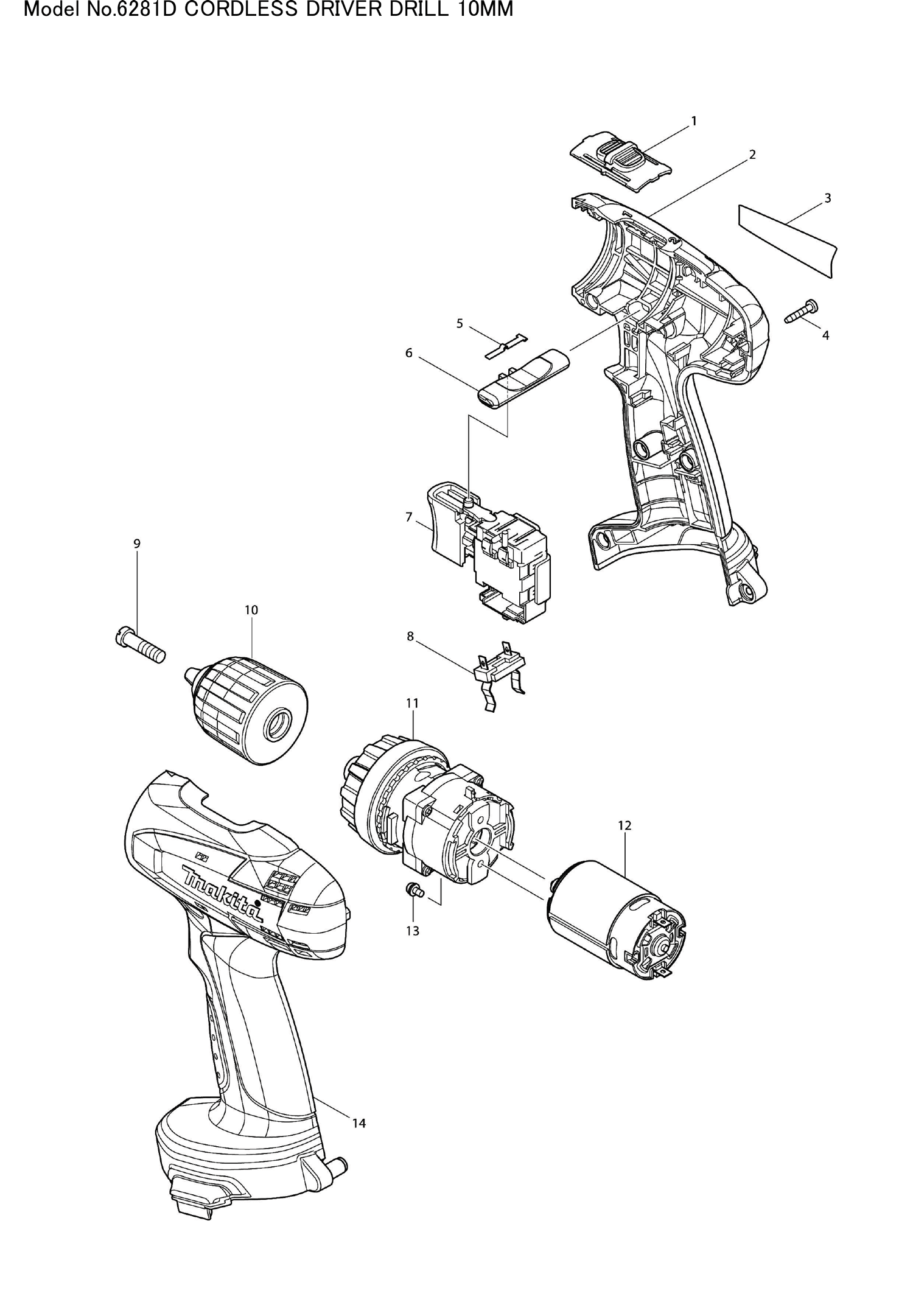 Model No.6281D CORDLESS DRIVER DRILL 10MM

1

2

3

4

5

6

7

8

9

10

11

12

13

14

makita